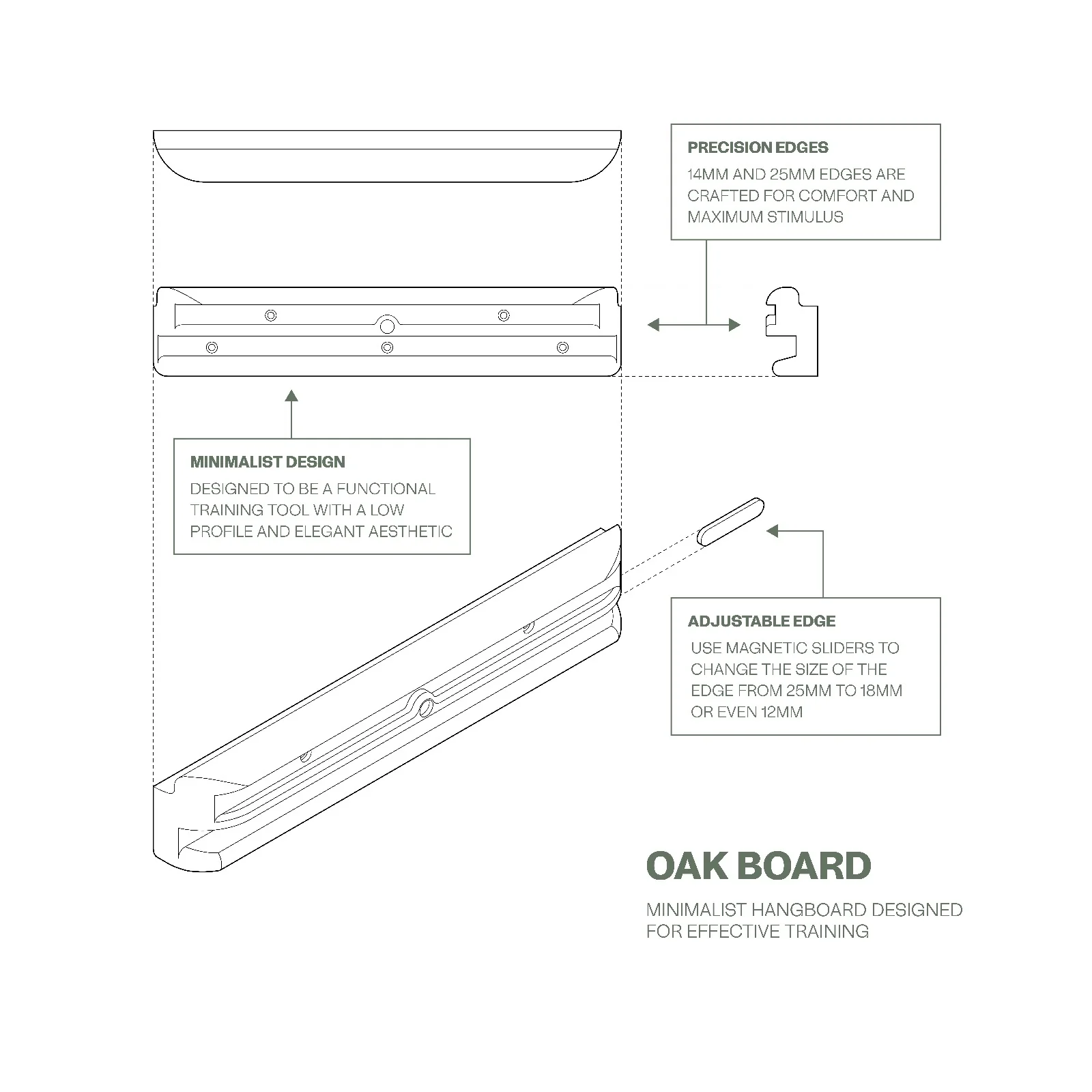 PRECISION EDGES

14MM AND 25MM EDGES ARE CRAFTED FOR COMFORT AND MAXIMUM STIMULUS

MINIMALIST DESIGN

DESIGNED TO BE A FUNCTIONAL TRAINING TOOL WITH A LOW PROFILE AND ELEGANT AESTHETIC

ADJUSTABLE EDGE

USE MAGNETIC SLIDERS TO CHANGE THE SIZE OF THE EDGE FROM 25MM TO 18MM OR EVEN 12MM

OAK BOARD

MINIMALIST HANGBOARD DESIGNED FOR EFFECTIVE TRAINING